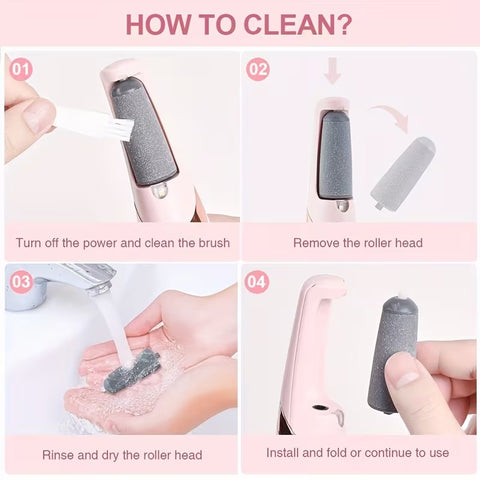 HOW TO CLEAN?

01

Turn off the power and clean the brush

02

Remove the roller head

03

Rinse and dry the roller head

04

Install and fold or continue to use