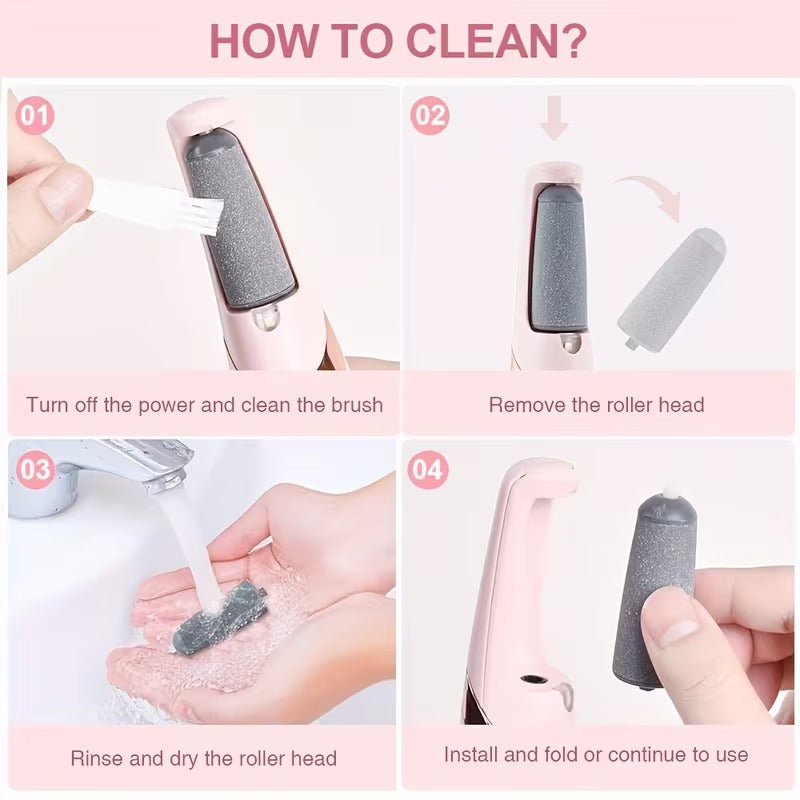 HOW TO CLEAN?

01

Turn off the power and clean the brush

02

Remove the roller head

03

Rinse and dry the roller head

04

Install and fold or continue to use