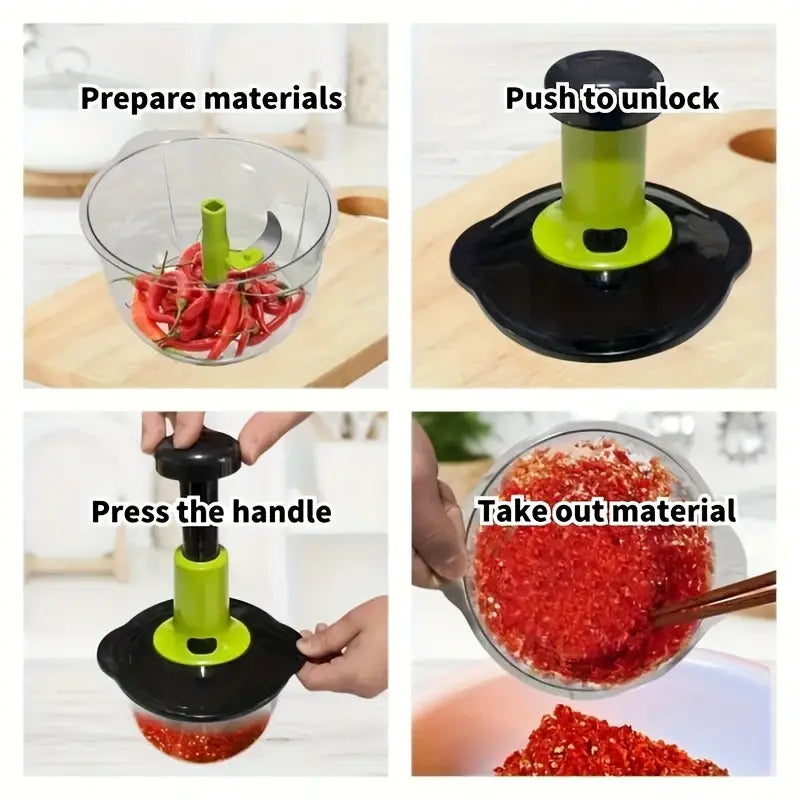 Prepare materials

Push to unlock

Press the handle

Take out material